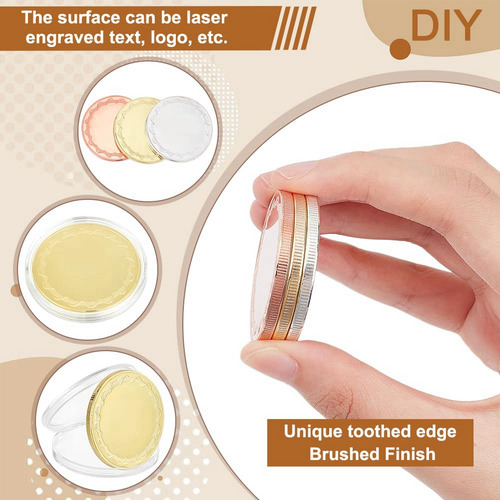 The surface can be laser engraved text, logo, etc.

DIY

Unique toothed edge
Brushed Finish