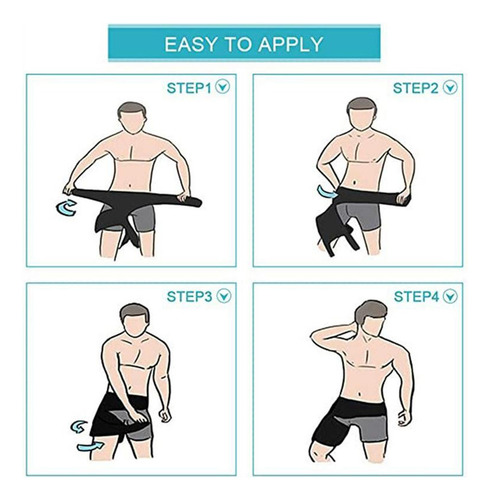 EASY TO APPLY

STEP1

STEP2

STEP3

STEP4