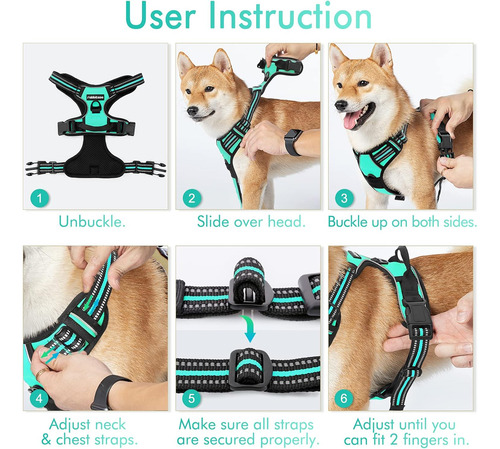 User Instruction

1
Unbuckle.

2
Slide over head.

3
Buckle up on both sides.

4
Adjust neck & chest straps.

5
Make sure all straps are secured properly.

6
Adjust until you can fit 2 fingers in.