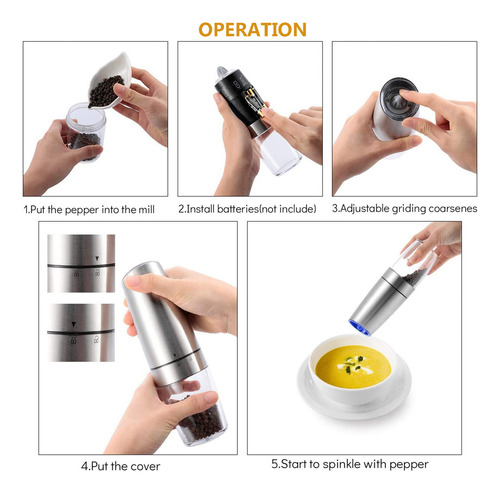 OPERATION

1.Put the pepper into the mill

2.Install batteries(not include)

3.Adjustable griding coarsenes

4.Put the cover

5.Start to spinkle with pepper