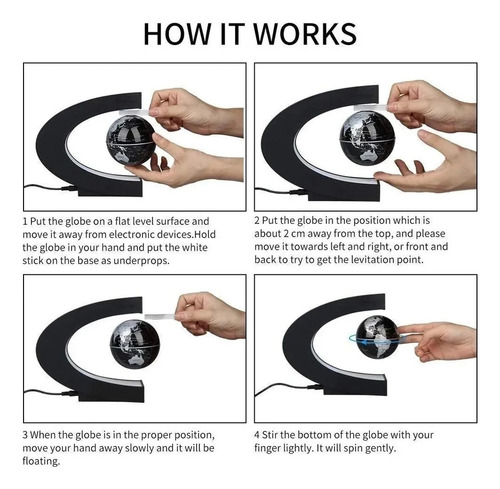 HOW IT WORKS

1 Put the globe on a flat level surface and move it away from electronic devices.Hold the globe in your hand and put the white stick on the base as underprops.

2 Put the globe in the position which is about 2 cm away from the top, and please move it towards left and right, or front and back to try to get the levitation point.

3 When the globe is in the proper position, move your hand away slowly and it will be floating.

4 Stir the bottom of the globe with your finger lightly. It will spin gently.