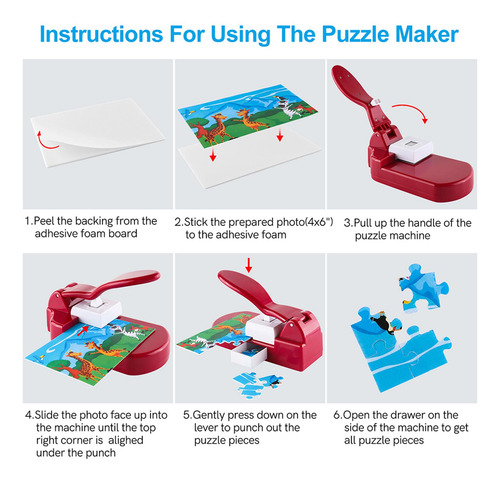 Instructions For Using The Puzzle Maker

1.Peel the backing from the adhesive foam board

2.Stick the prepared photo(4x6") to the adhesive foam

3.Pull up the handle of the puzzle machine

4.Slide the photo face up into the machine until the top right corner is alighed under the punch

5.Gently press down on the lever to punch out the puzzle pieces

6.Open the drawer on the side of the machine to get all puzzle pieces