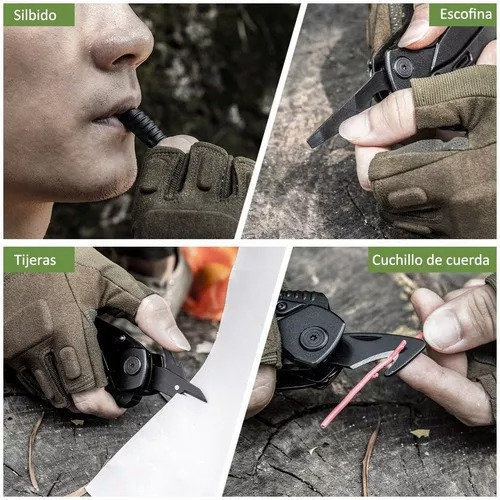 Silbido

Escofina

Tijeras

Cuchillo de cuerda