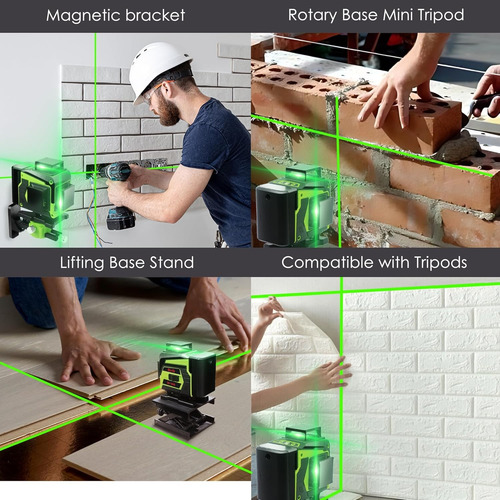 Magnetic bracket

Rotary Base Mini Tripod

Lifting Base Stand

Compatible with Tripods