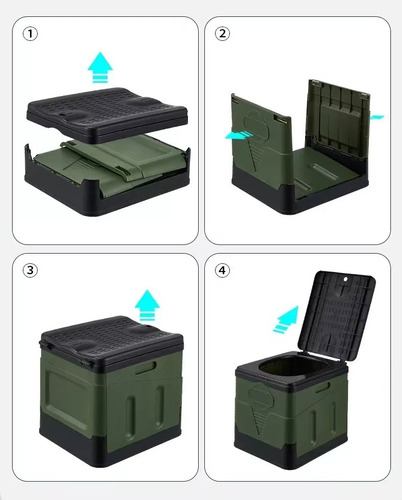 ①

②

③

④