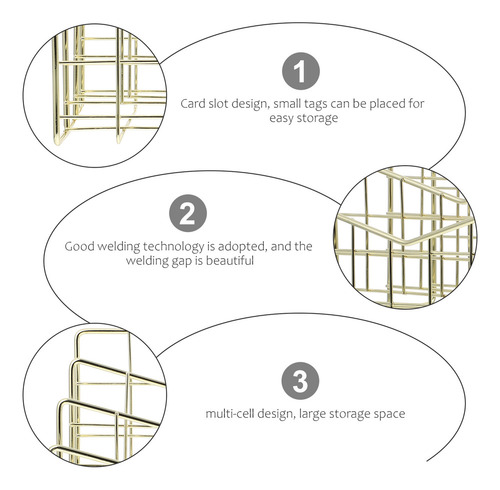 1

Card slot design, small tags can be placed for easy storage

2

Good welding technology is adopted, and the welding gap is beautiful

3

multi-cell design, large storage space