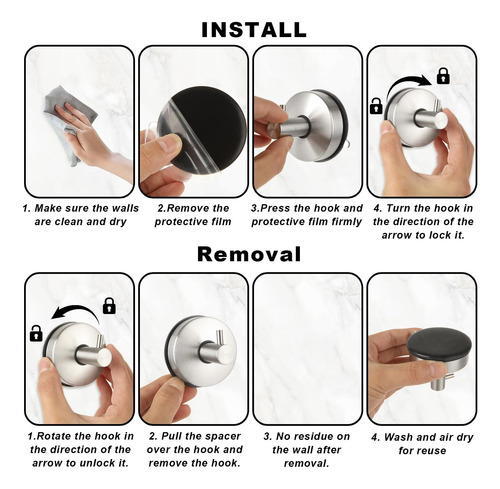 INSTALL

1. Make sure the walls are clean and dry

2.Remove the protective film

3.Press the hook and protective film firmly

4. Turn the hook in the direction of the arrow to lock it.

Removal

1.Rotate the hook in the direction of the arrow to unlock it.

2. Pull the spacer over the hook and remove the hook.

3. No residue on the wall after removal.

4. Wash and air dry for reuse