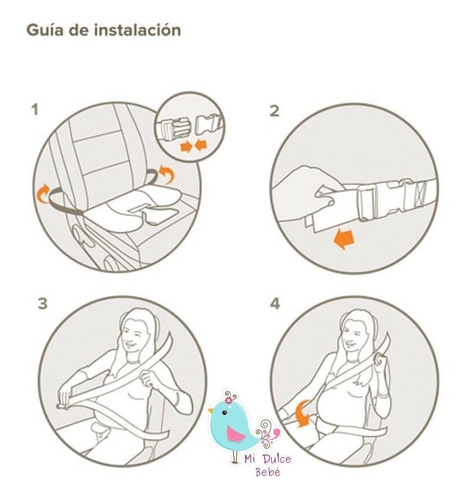 Guía de instalación

1

2

3

4

Mi Dulce Bebé