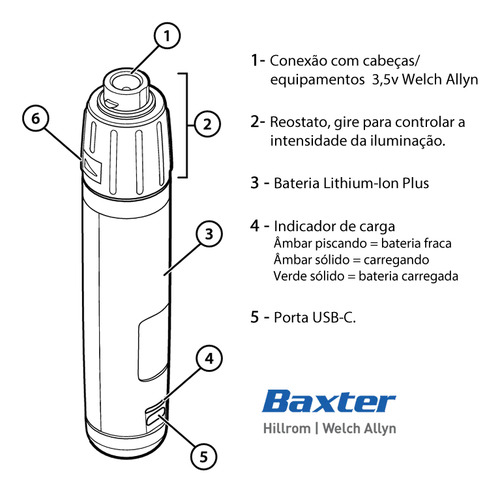 1

6

2

3

4

5

1- Conexão com cabeças/ equipamentos 3,5v Welch Allyn

2- Reostato, gire para controlar a intensidade da iluminação.

3 - Bateria Lithium-Ion Plus

4 - Indicador de carga
Âmbar piscando = bateria fraca
Âmbar sólido = carregando
Verde sólido = bateria carregada

5 - Porta USB-C.

Baxter
Hillrom | Welch Allyn