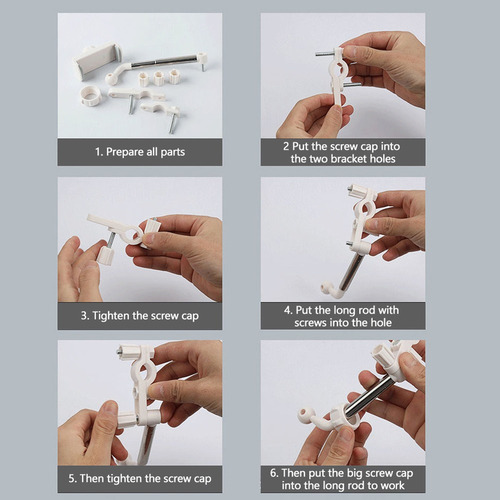 1. Prepare all parts

2 Put the screw cap into the two bracket holes

3. Tighten the screw cap

4. Put the long rod with screws into the hole

5. Then tighten the screw cap

6. Then put the big screw cap into the long rod to work