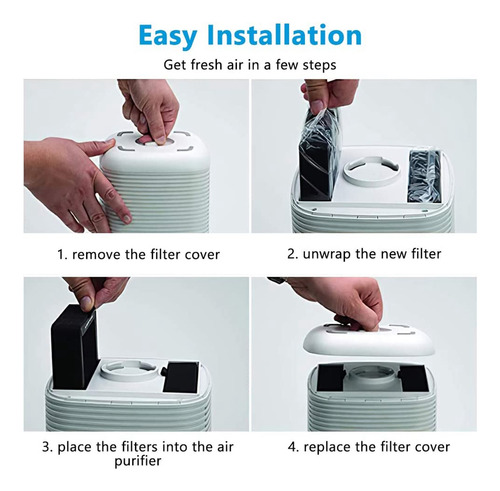 Easy Installation

Get fresh air in a few steps

1. remove the filter cover

2. unwrap the new filter

3. place the filters into the air purifier

4. replace the filter cover