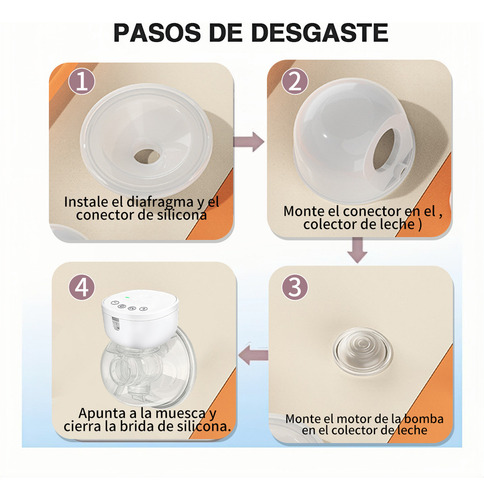 PASOS DE DESGASTE

1

Instale el diafragma y el conector de silicona

2

Monte el conector en el , colector de leche )

3

Monte el motor de la bomba en el colector de leche

4

Apunta a la muesca y cierra la brida de silicona.