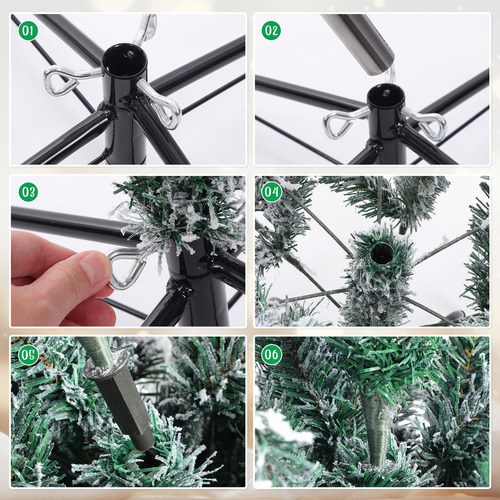 01

02

03

04

05

06