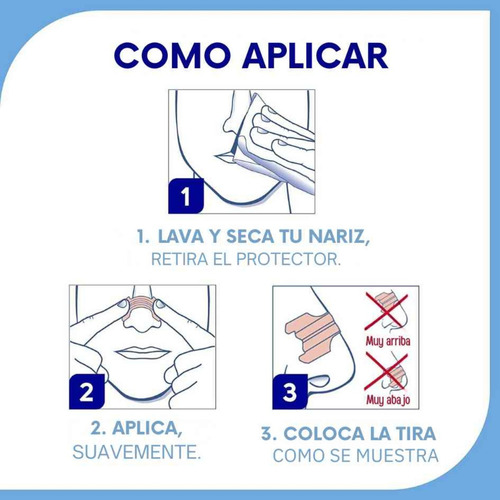 COMO APLICAR

1

1. LAVA Y SECA TU NARIZ, RETIRA EL PROTECTOR.

2

2. APLICA, SUAVEMENTE.

3

Muy arriba

Muy abajo

3. COLOCA LA TIRA COMO SE MUESTRA