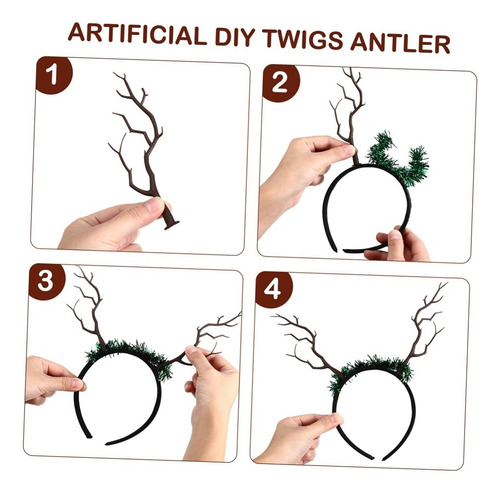 ARTIFICIAL DIY TWIGS ANTLER

1

2

3

4