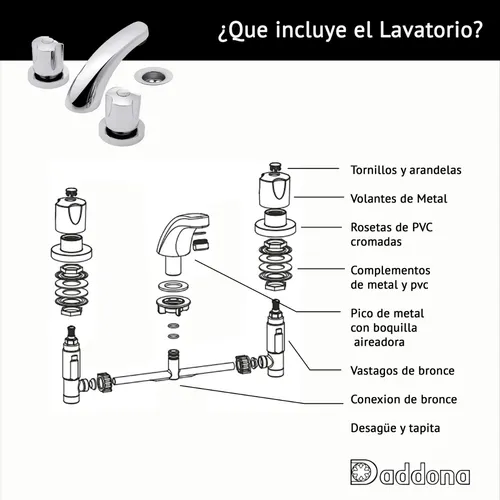 ¿Que incluye el Lavatorio?

Tornillos y arandelas

Volantes de Metal

Rosetas de PVC cromadas

Complementos de metal y pvc

Pico de metal con boquilla aireadora

Vastagos de bronce

Conexion de bronce

Desagüe y tapita

Daddona