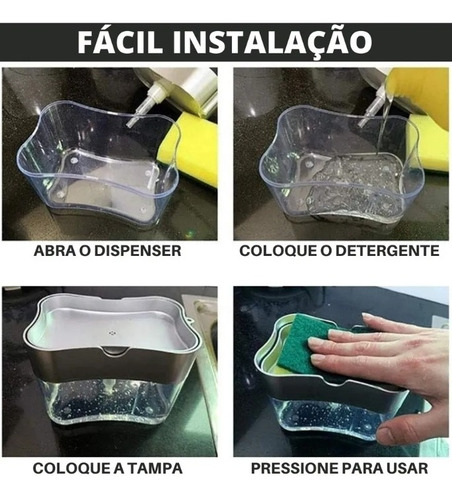 FÁCIL INSTALAÇÃO

ABRA O DISPENSER

COLOQUE O DETERGENTE

COLOQUE A TAMPA

PRESSIONE PARA USAR