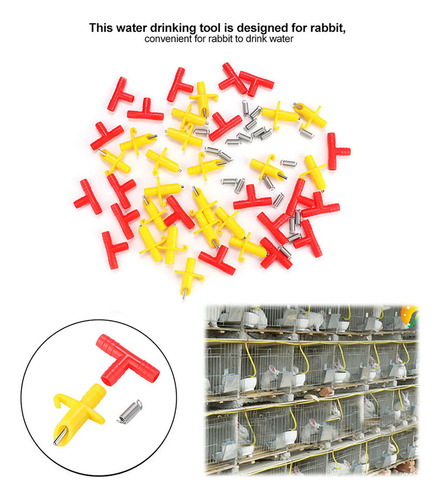 This water drinking tool is designed for rabbit,
convenient for rabbit to drink water