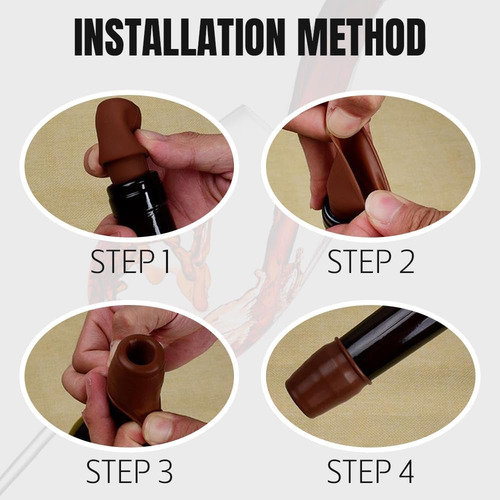 INSTALLATION METHOD

STEP 1

STEP 2

STEP 3

STEP 4