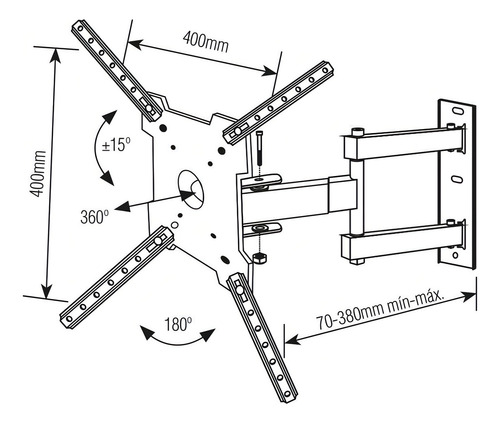 400mm

400mm

±15º

360º

180º

70-380mm mín-máx.