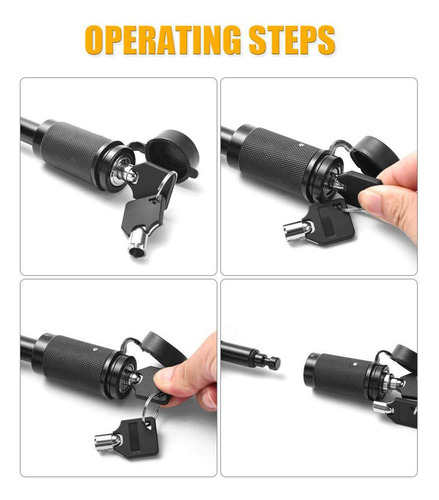 OPERATING STEPS