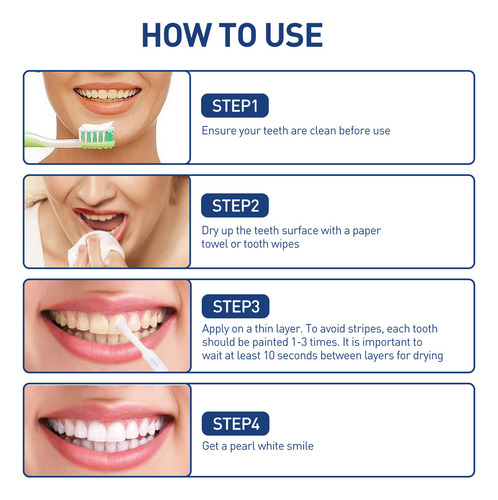 HOW TO USE

STEP1

Ensure your teeth are clean before use

STEP2

Dry up the teeth surface with a paper towel or tooth wipes

STEP3

Apply on a thin layer. To avoid stripes, each tooth should be painted 1-3 times. It is important to wait at least 10 seconds between layers for drying

STEP4

Get a pearl white smile