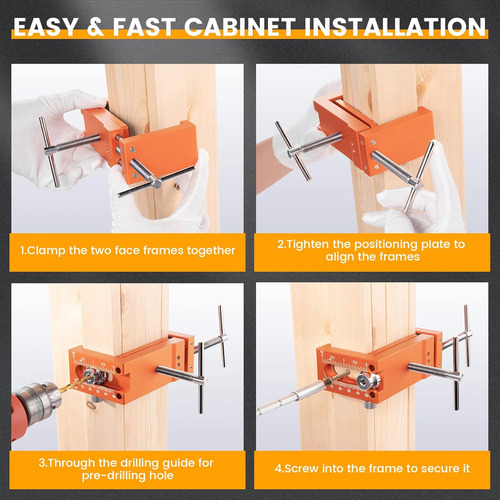 EASY & FAST CABINET INSTALLATION

1.Clamp the two face frames together

2.Tighten the positioning plate to align the frames

3.Through the drilling guide for pre-drilling hole

4.Screw into the frame to secure it