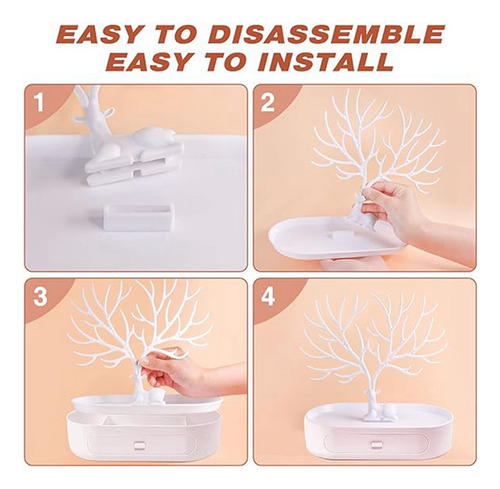 EASY TO DISASSEMBLE
EASY TO INSTALL

1

2

3

4