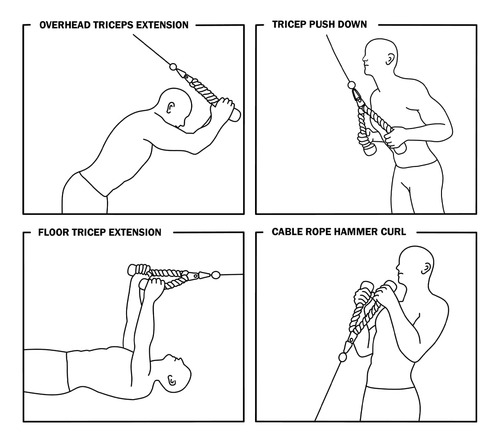 OVERHEAD TRICEPS EXTENSION

TRICEP PUSH DOWN

FLOOR TRICEP EXTENSION

CABLE ROPE HAMMER CURL