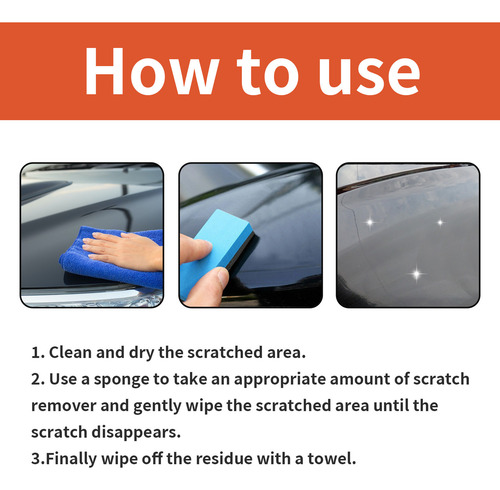 How to use

1. Clean and dry the scratched area.
2. Use a sponge to take an appropriate amount of scratch remover and gently wipe the scratched area until the scratch disappears.
3.Finally wipe off the residue with a towel.