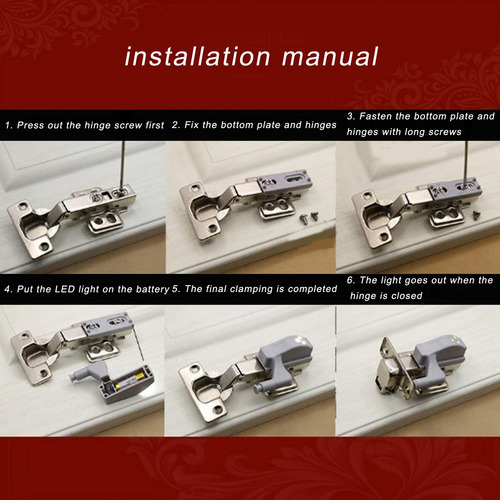 installation manual

1. Press out the hinge screw first

2. Fix the bottom plate and hinges

3. Fasten the bottom plate and hinges with long screws

4. Put the LED light on the battery

5. The final clamping is completed

6. The light goes out when the hinge is closed