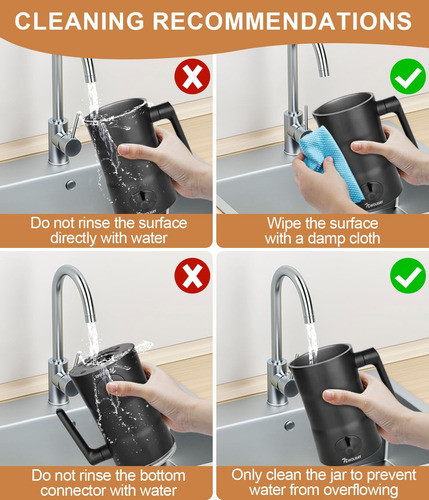 CLEANING RECOMMENDATIONS

Do not rinse the surface directly with water

Wipe the surface with a damp cloth

Do not rinse the bottom connector with water

Only clean the jar to prevent water from overflowing