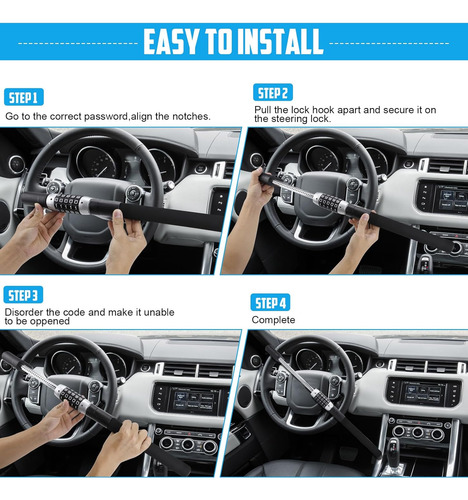 EASY TO INSTALL

STEP 1
Go to the correct password,align the notches.

STEP 2
Pull the lock hook apart and secure it on the steering lock.

STEP 3
Disorder the code and make it unable to be oppened

STEP 4
Complete