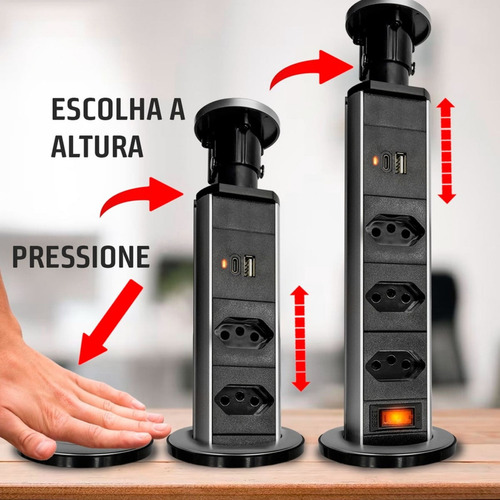 ESCOLHA A ALTURA

PRESSIONE