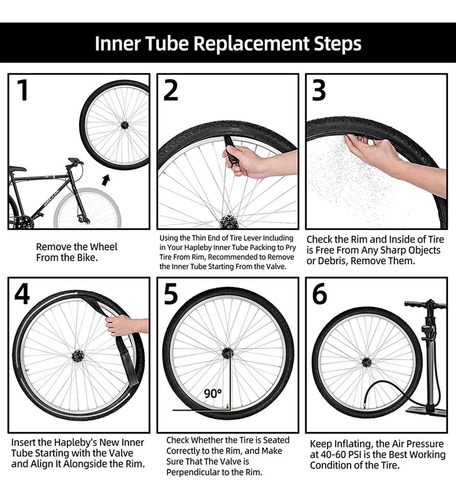 Inner Tube Replacement Steps

1

Remove the Wheel From the Bike.

2

Using the Thin End of Tire Lever Including in Your Hapleby Inner Tube Packing to Pry Tire From Rim, Recommended to Remove the Inner Tube Starting From the Valve.

3

Check the Rim and Inside of Tire is Free From Any Sharp Objects or Debris, Remove Them.

4

Insert the Hapleby's New Inner Tube Starting with the Valve and Align It Alongside the Rim.

5

90°

Check Whether the Tire is Seated Correctly to the Rim, and Make Sure That The Valve is Perpendicular to the Rim.

6

Keep Inflating, the Air Pressure at 40-60 PSI is the Best Working Condition of the Tire.