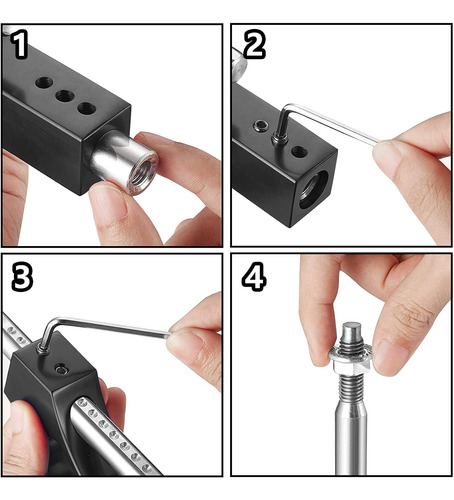 1

2

3

4