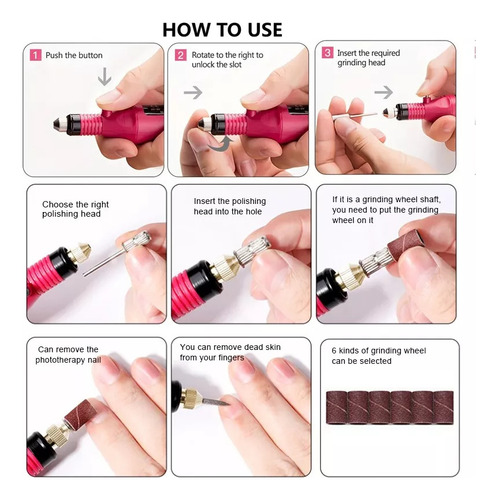 HOW TO USE

1 Push the button

2 Rotate to the right to unlock the slot

3 Insert the required grinding head

Choose the right polishing head

Insert the polishing head into the hole

If it is a grinding wheel shaft, you need to put the grinding wheel on it

Can remove the phototherapy nail

You can remove dead skin from your fingers

6 kinds of grinding wheel can be selected