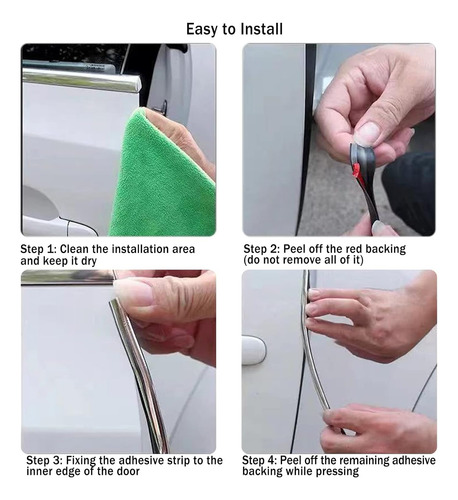 Easy to Install

Step 1: Clean the installation area and keep it dry

Step 2: Peel off the red backing (do not remove all of it)

Step 3: Fixing the adhesive strip to the inner edge of the door

Step 4: Peel off the remaining adhesive backing while pressing