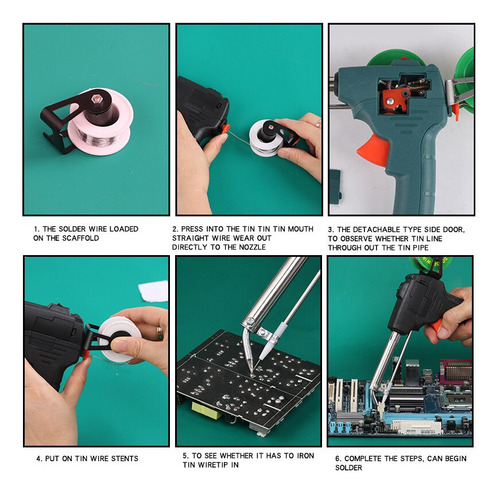 1. THE SOLDER WIRE LOADED ON THE SCAFFOLD

2. PRESS INTO THE TIN TIN TIN MOUTH STRAIGHT WIRE WEAR OUT DIRECTLY TO THE NOZZLE

3. THE DETACHABLE TYPE SIDE DOOR, TO OBSERVE WHETHER TIN LINE THROUGH OUT THE TIN PIPE

4. PUT ON TIN WIRE STENTS

5. TO SEE WHETHER IT HAS TO IRON TIN WIRETIP IN

6. COMPLETE THE STEPS, CAN BEGIN SOLDER