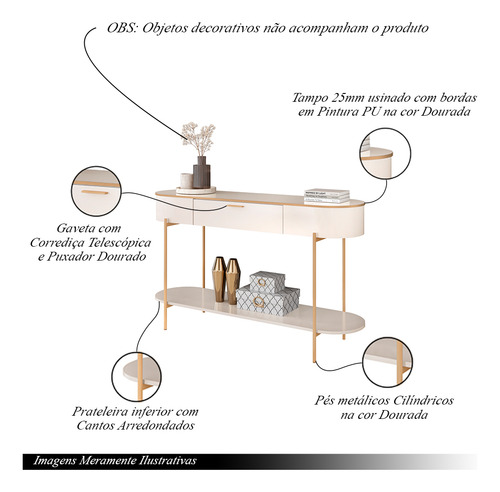 OBS: Objetos decorativos não acompanham o produto

Tampo 25mm usinado com bordas em Pintura PU na cor Dourada

Gaveta com Corrediça Telescópica e Puxador Dourado

Prateleira inferior com Cantos Arredondados

Pés metálicos Cilíndricos na cor Dourada

Imagens Meramente Ilustrativas