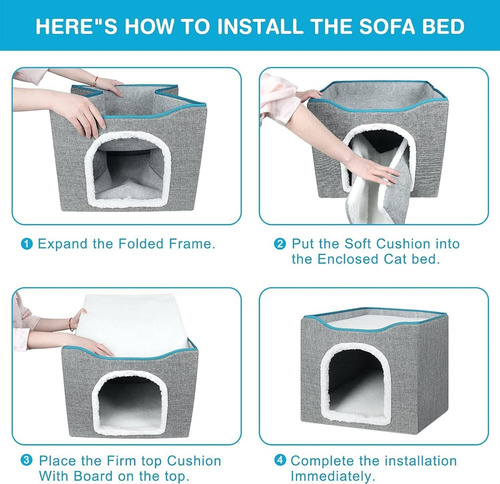 HERE"S HOW TO INSTALL THE SOFA BED

1 Expand the Folded Frame.

2 Put the Soft Cushion into the Enclosed Cat bed.

3 Place the Firm top Cushion With Board on the top.

4 Complete the installation Immediately.