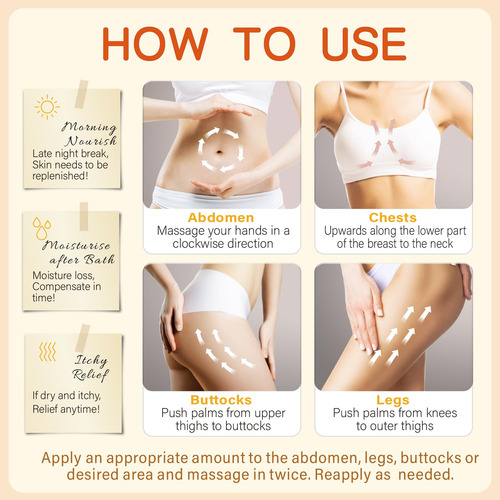 HOW TO USE

Morning Nourish
Late night break, Skin needs to be replenished!

Moisturise after Bath
Moisture loss, Compensate in time!

Itchy Relief
If dry and itchy, Relief anytime!

Abdomen
Massage your hands in a clockwise direction

Chests
Upwards along the lower part of the breast to the neck

Buttocks
Push palms from upper thighs to buttocks

Legs
Push palms from knees to outer thighs

Apply an appropriate amount to the abdomen, legs, buttocks or desired area and massage in twice. Reapply as needed.