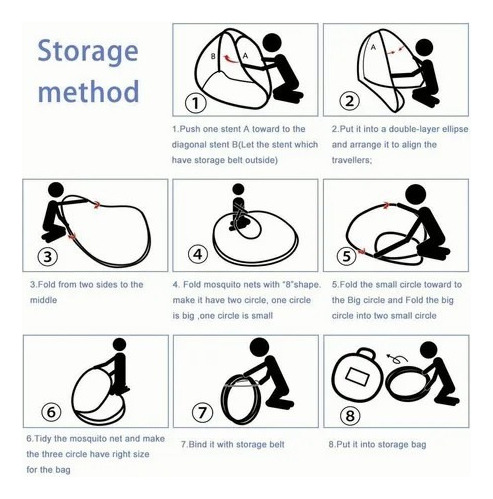 Storage method

B A
①
1.Push one stent A toward to the diagonal stent B(Let the stent which have storage belt outside)

A
②
2.Put it into a double-layer ellipse and arrange it to align the travellers;

③
3.Fold from two sides to the middle

④
4. Fold mosquito nets with "8"shape. make it have two circle, one circle is big ,one circle is small

⑤
5.Fold the small circle toward to the Big circle and Fold the big circle into two small circle

⑥
6.Tidy the mosquito net and make the three circle have right size for the bag

⑦
7.Bind it with storage belt

⑧
8.Put it into storage bag