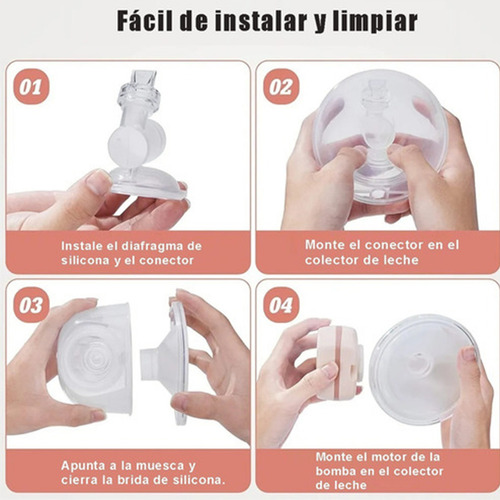 Fácil de instalar y limpiar

01

Instale el diafragma de silicona y el conector

02

Monte el conector en el colector de leche

03

Apunta a la muesca y cierra la brida de silicona.

04

Monte el motor de la bomba en el colector de leche