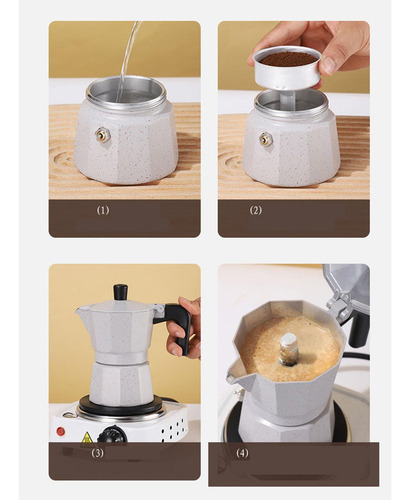 (1)

(2)

(3)

(4)