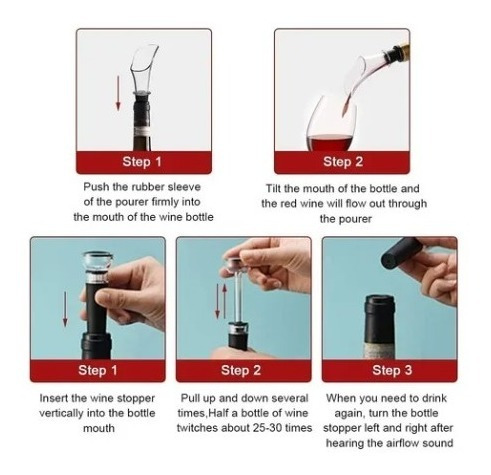 Step 1

Push the rubber sleeve of the pourer firmly into the mouth of the wine bottle

Step 2

Tilt the mouth of the bottle and the red wine will flow out through the pourer

Step 1

Insert the wine stopper vertically into the bottle mouth

Step 2

Pull up and down several times,Half a bottle of wine twitches about 25-30 times

Step 3

When you need to drink again, turn the bottle stopper left and right after hearing the airflow sound