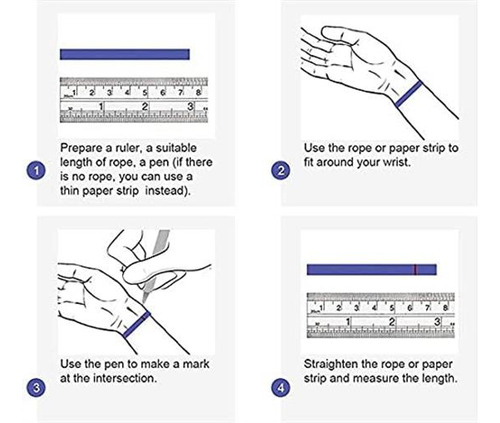 1 2 3 4 5 6 7 8
1 2 3

1

Prepare a ruler, a suitable length of rope, a pen (if there is no rope, you can use a thin paper strip  instead).

2

Use the rope or paper strip to fit around your wrist.

3

Use the pen to make a mark at the intersection.

1 2 3 4 5 6 7 8
1 2 3

4

Straighten the rope or paper strip and measure the length.