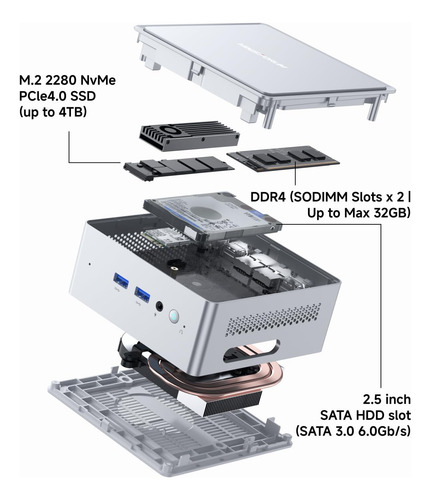 M.2 2280 NvMe PCIe4.0 SSD (up to 4TB)

DDR4 (SODIMM Slots x 2 | Up to Max 32GB)

2.5 inch SATA HDD slot (SATA 3.0 6.0Gb/s)