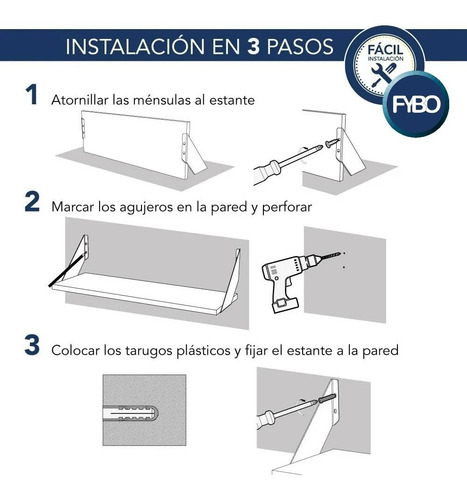 INSTALACIÓN EN 3 PASOS

FÁCIL INSTALACIÓN

FYBO

1 Atornillar las ménsulas al estante

2 Marcar los agujeros en la pared y perforar

3 Colocar los tarugos plásticos y fijar el estante a la pared