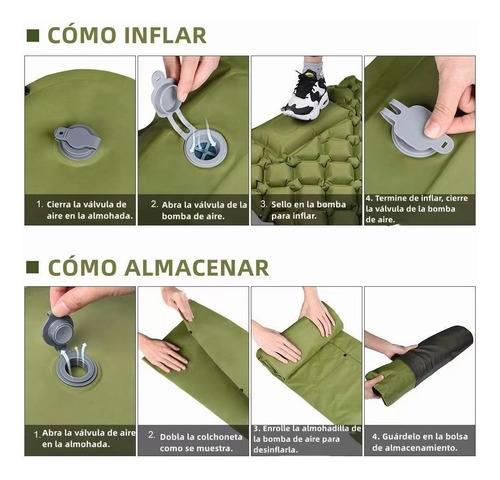 CÓMO INFLAR

1. Cierra la válvula de aire en la almohada.

2. Abra la válvula de la bomba de aire.

3. Sello en la bomba para inflar.

4. Termine de inflar, cierre la válvula de la bomba de aire.

CÓMO ALMACENAR

1. Abra la válvula de aire en la almohada.

2. Dobla la colchoneta como se muestra.

3. Enrolle la almohadilla de la bomba de aire para desinflarla.

4. Guárdelo en la bolsa de almacenamiento.